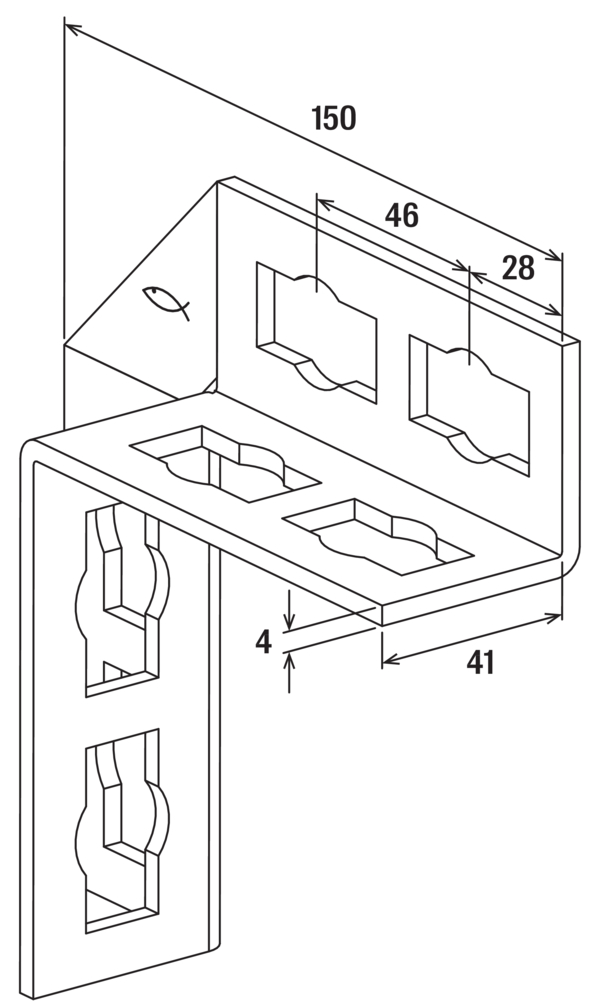 150
46
28
4
41