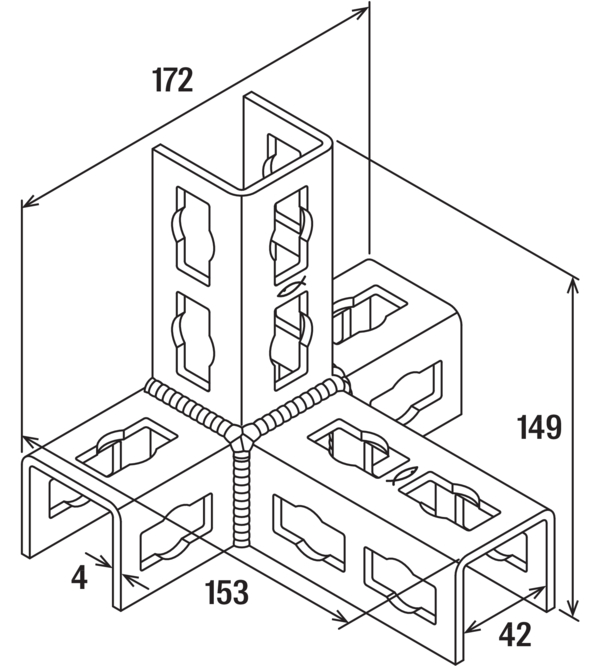 172
149
4
153
42