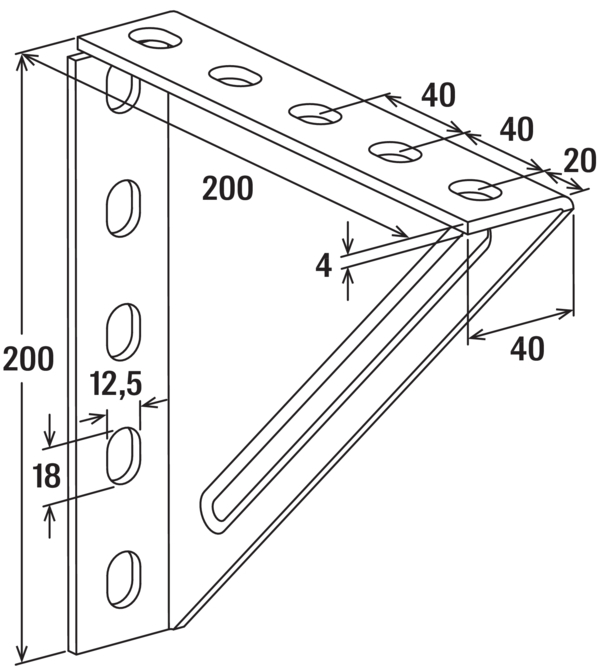 40
40
20
200
4
40
200
12,5
18