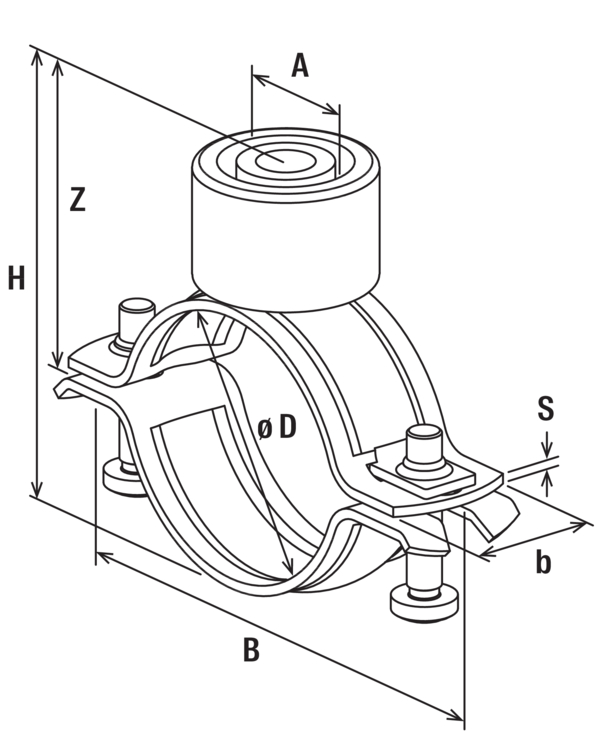 A

Z

H

ø D

S

b

B