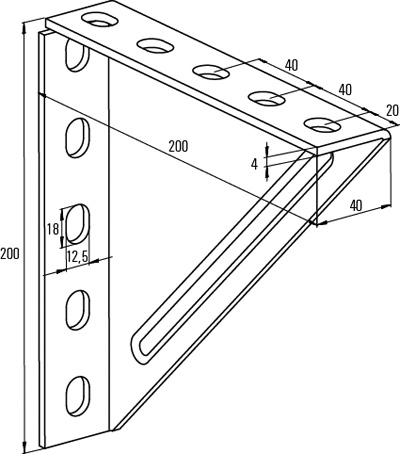 40
40
20
200
4
40
18
12,5
200